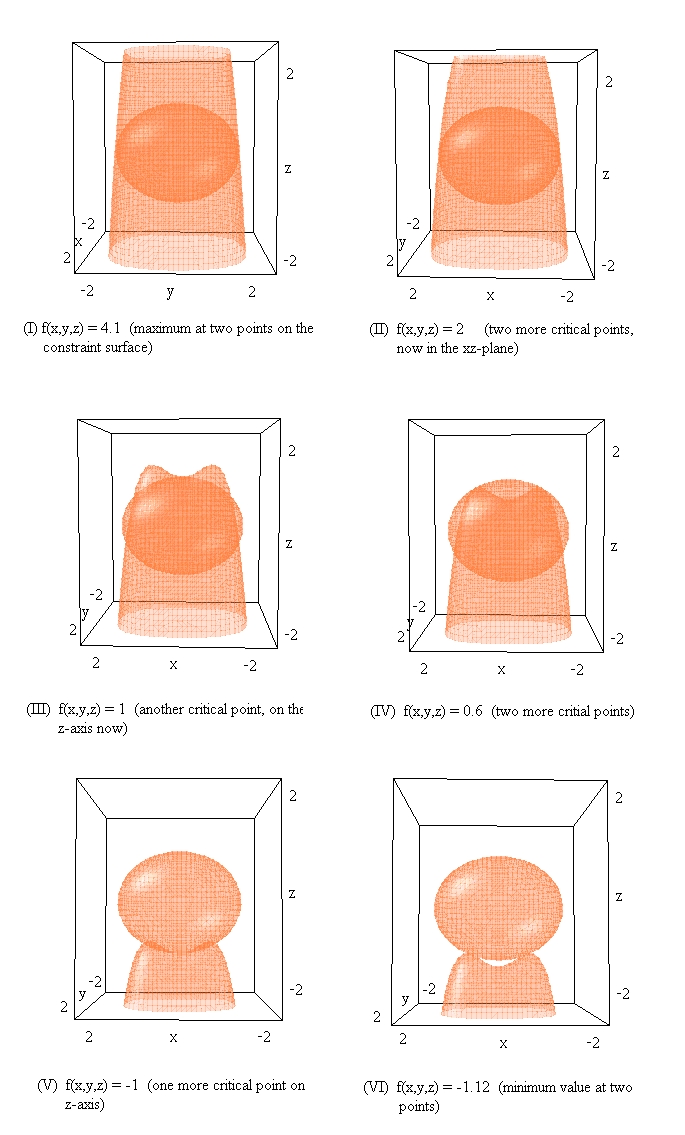 2
z
-2
x
2
-2
-2
y
2

(I) f(x,y,z) = 4.1 (maximum at two points on the constraint surface)

2
z
-2
y
2
-2
2
x
-2

(II) f(x,y,z) = 2 (two more critical points, now in the xz-plane)

2
z
-2
y
2
-2
2
x
-2

(III) f(x,y,z) = 1 (another critical point, on the z-axis now)

2
z
-2
y
2
-2
2
x
-2

(IV) f(x,y,z) = 0.6 (two more critial points)

2
z
-2
y
2
-2
2
x
-2

(V) f(x,y,z) = -1 (one more critical point on z-axis)

2
z
y
-2
2
-2
2
x
-2

(VI) f(x,y,z) = -1.12 (minimum value at two points)